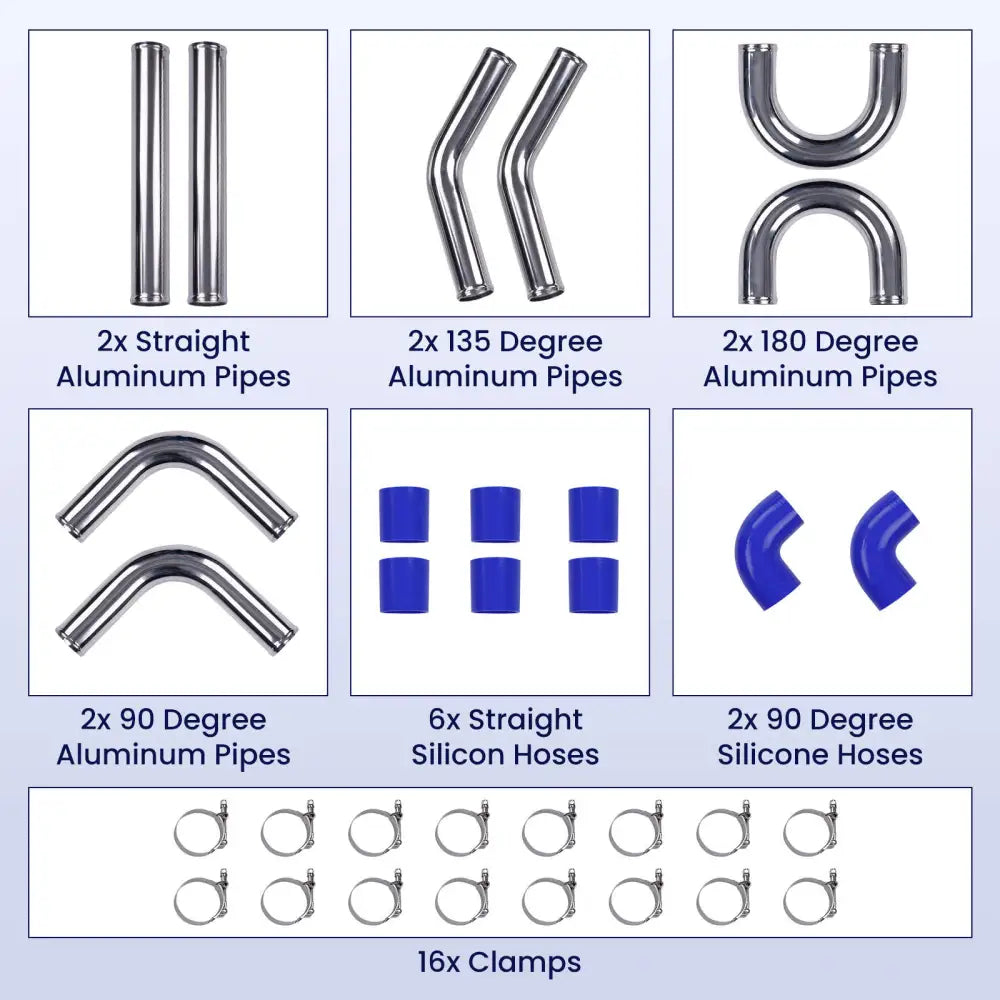 2x Straight Aluminum Pipes

2x 135 Degree Aluminum Pipes

2x 180 Degree Aluminum Pipes

2x 90 Degree Aluminum Pipes

6x Straight Silicon Hoses

2x 90 Degree Silicone Hoses

16x Clamps